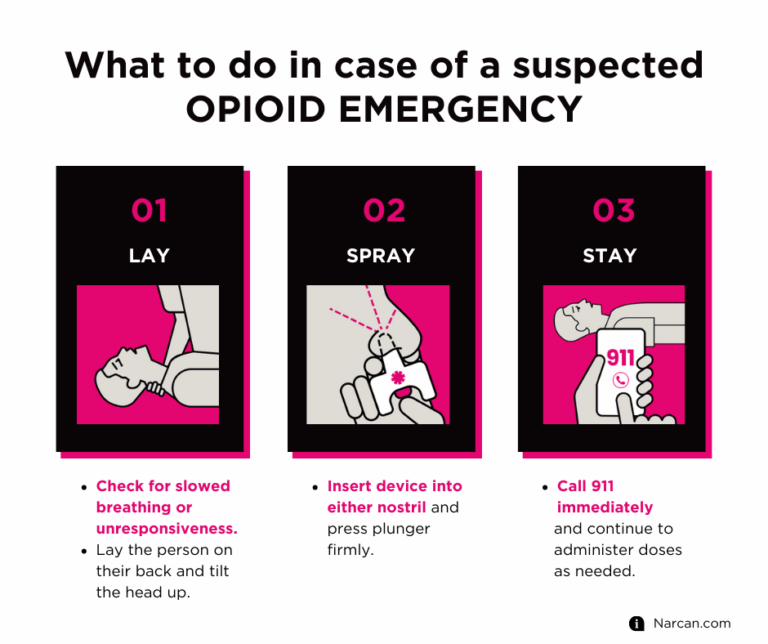 What to do in case of a suspected OPIOID EMERGENCY

01

LAY

- Check for slowed breathing or unresponsiveness.
- Lay the person on their back and tilt the head up.

02

SPRAY

- Insert device into either nostril and press plunger firmly.

03

STAY

911

- Call 911 immediately and continue to administer doses as needed.

Narcan.com